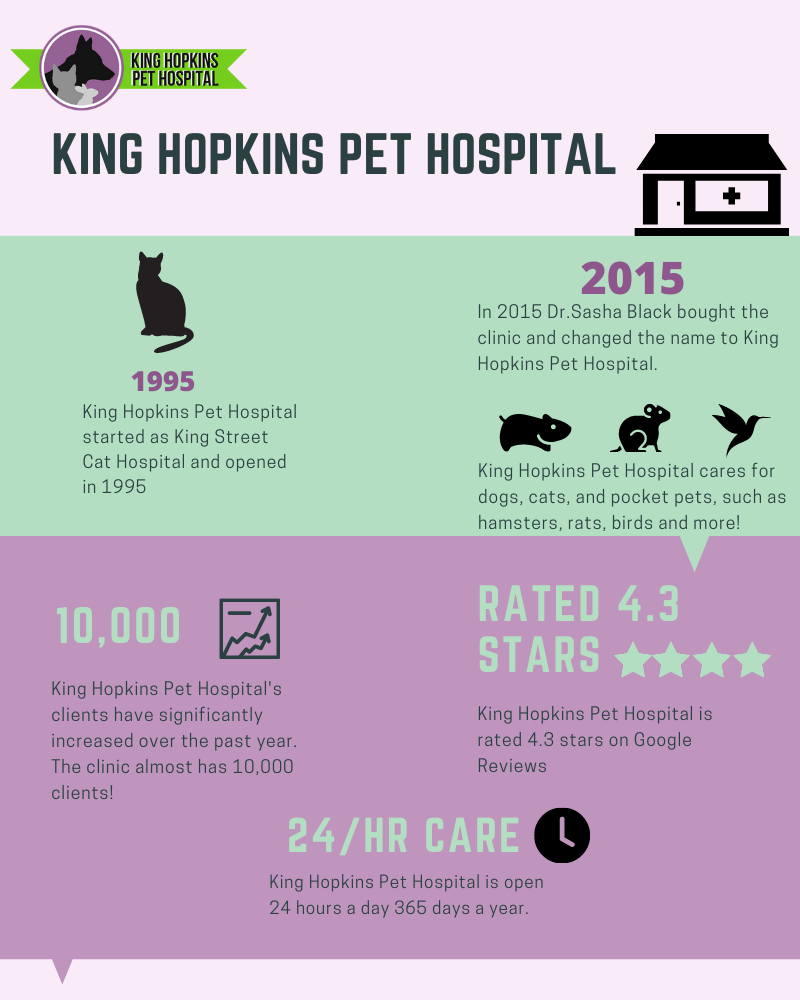 KING HOPKINS PET HOSPITAL

KING HOPKINS PET HOSPITAL

1995
King Hopkins Pet Hospital started as King Street Cat Hospital and opened in 1995

2015
In 2015 Dr.Sasha Black bought the clinic and changed the name to King Hopkins Pet Hospital.

King Hopkins Pet Hospital cares for dogs, cats, and pocket pets, such as hamsters, rats, birds and more!

10,000

King Hopkins Pet Hospital's clients have significantly increased over the past year. The clinic almost has 10,000 clients!

RATED 4.3 STARS

King Hopkins Pet Hospital is rated 4.3 stars on Google Reviews

24/HR CARE

King Hopkins Pet Hospital is open 24 hours a day 365 days a year.