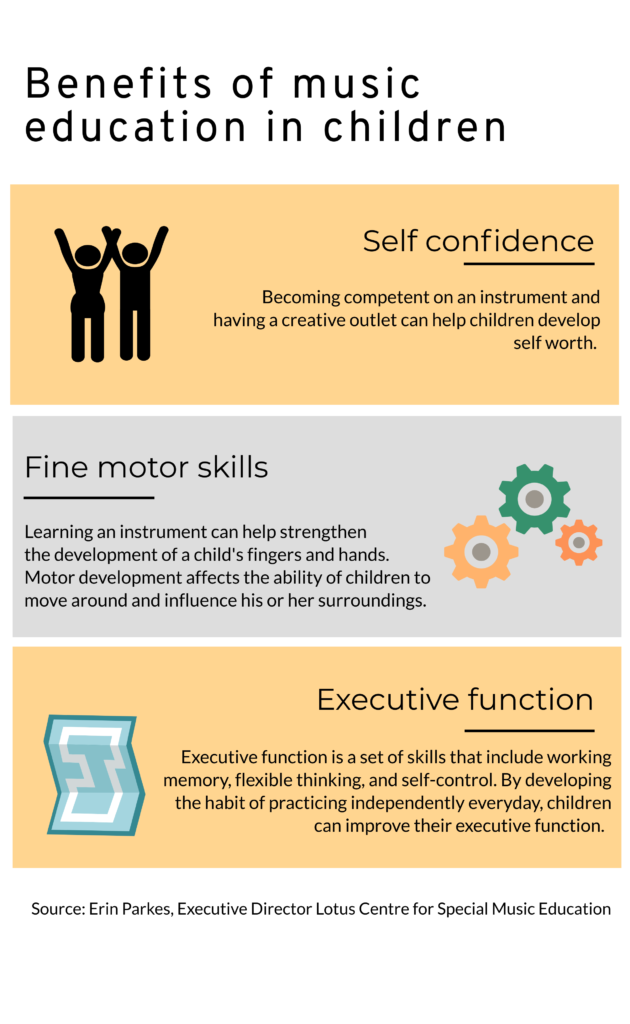 Benefits of music education in children

Self confidence

Becoming competent on an instrument and having a creative outlet can help children develop self worth.

Fine motor skills

Learning an instrument can help strengthen the development of a child's fingers and hands. Motor development affects the ability of children to move around and influence his or her surroundings.

Executive function

Executive function is a set of skills that include working memory, flexible thinking, and self-control. By developing the habit of practicing independently everyday, children can improve their executive function.

Source: Erin Parkes, Executive Director Lotus Centre for Special Music Education