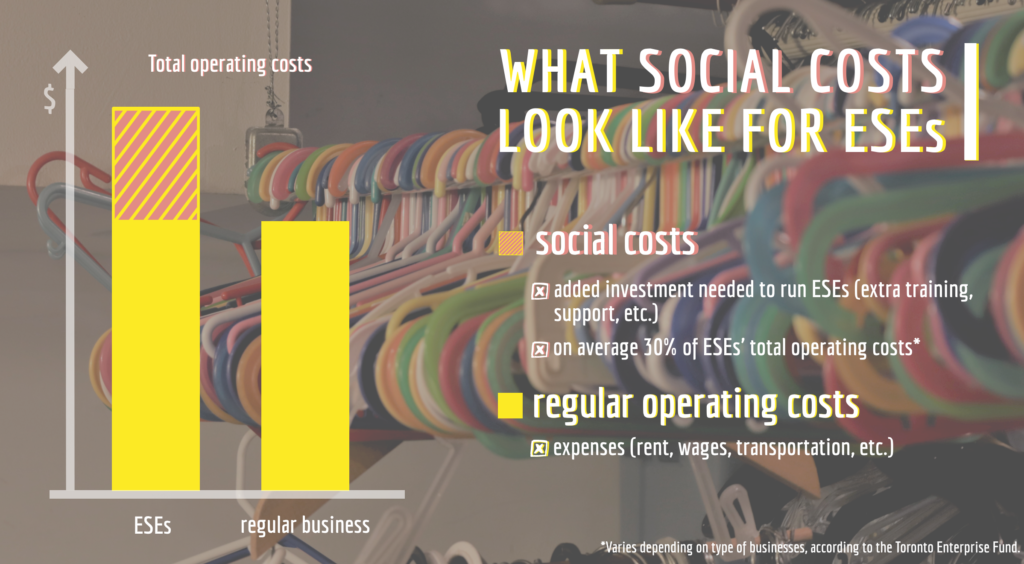 Total operating costs

$

ESEs

regular business

WHAT SOCIAL COSTS LOOK LIKE FOR ESEs

social costs

added investment needed to run ESEs (extra training, support, etc.)

on average 30% of ESEs' total operating costs*

regular operating costs

expenses (rent, wages, transportation, etc.)

*Varies depending on type of businesses, according to the Toronto Enterprise Fund.